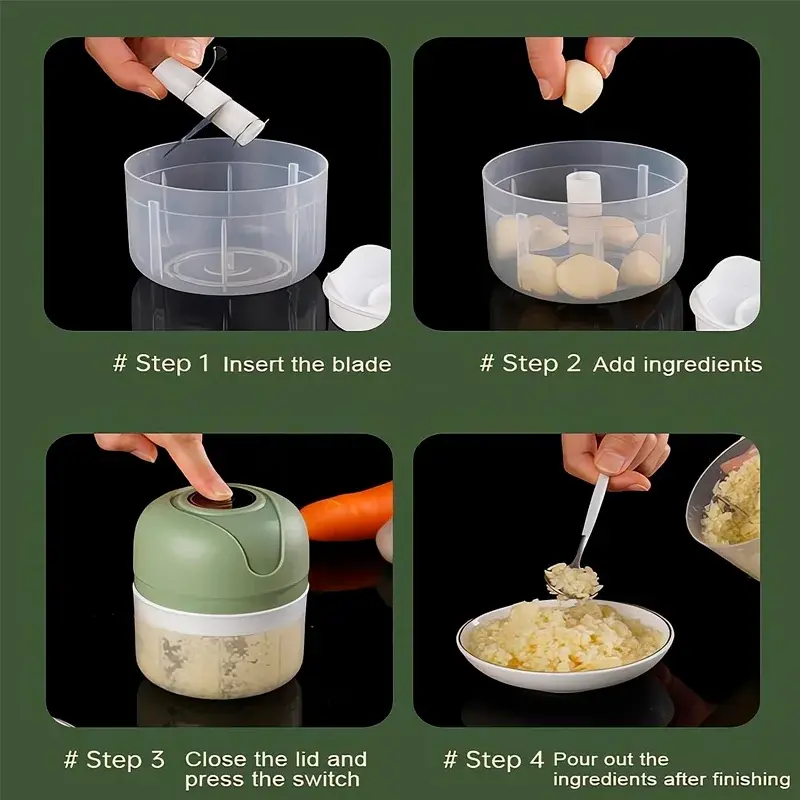 # Step 1 Insert the blade

# Step 2 Add ingredients

# Step 3 Close the lid and press the switch

# Step 4 Pour out the ingredients after finishing