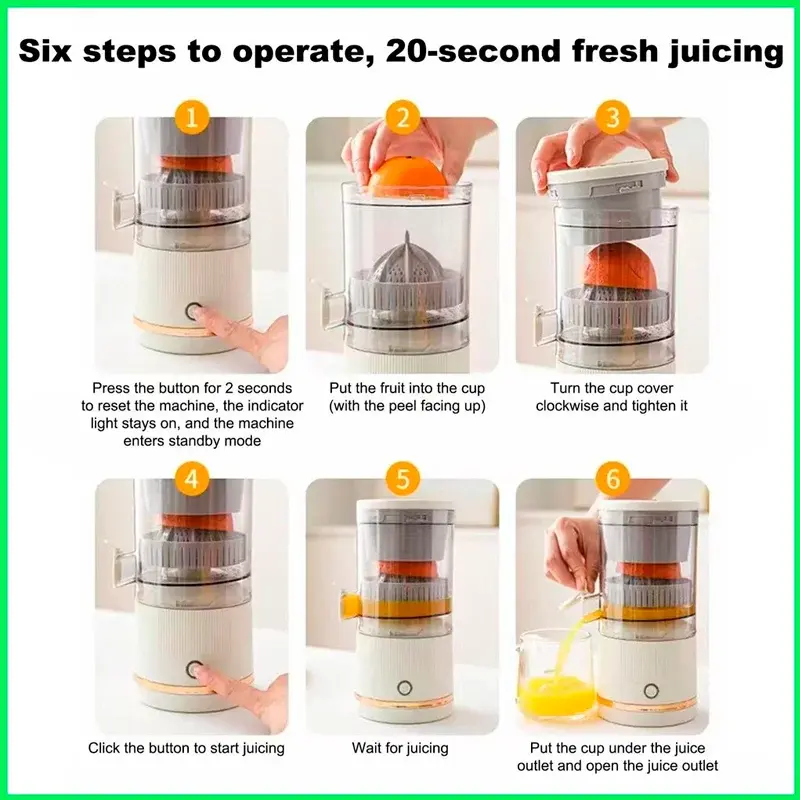 Six steps to operate, 20-second fresh juicing

1

Press the button for 2 seconds to reset the machine, the indicator light stays on, and the machine enters standby mode

2

Put the fruit into the cup (with the peel facing up)

3

Turn the cup cover clockwise and tighten it

4

Click the button to start juicing

5

Wait for juicing

6

Put the cup under the juice outlet and open the juice outlet